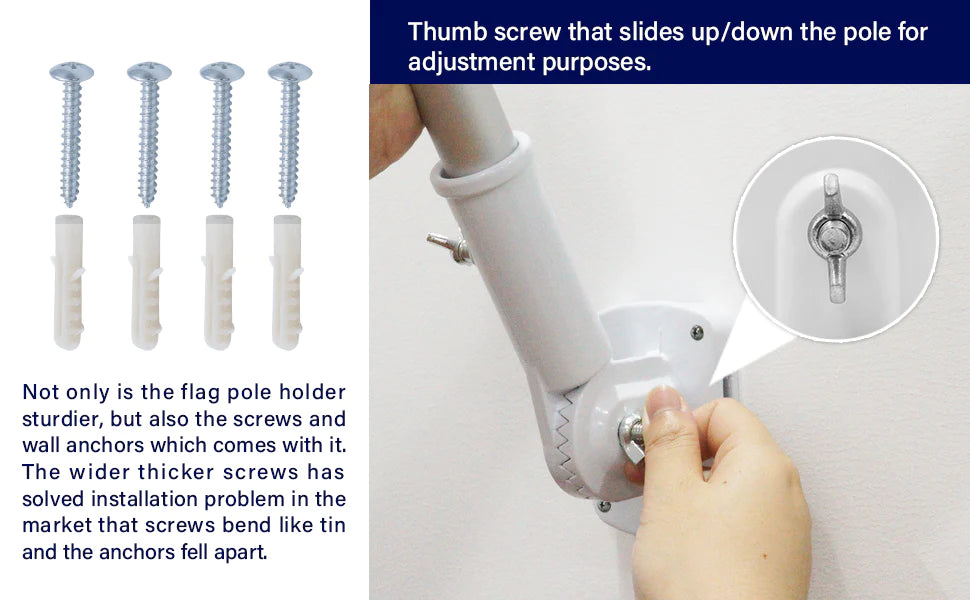 Not only is the flag pole holder sturdier, but also the screws and wall anchors which comes with it. The wider thicker screws has solved installation problem in the market that screws bend like tin and the anchors fell apart.

Thumb screw that slides up/down the pole for adjustment purposes.