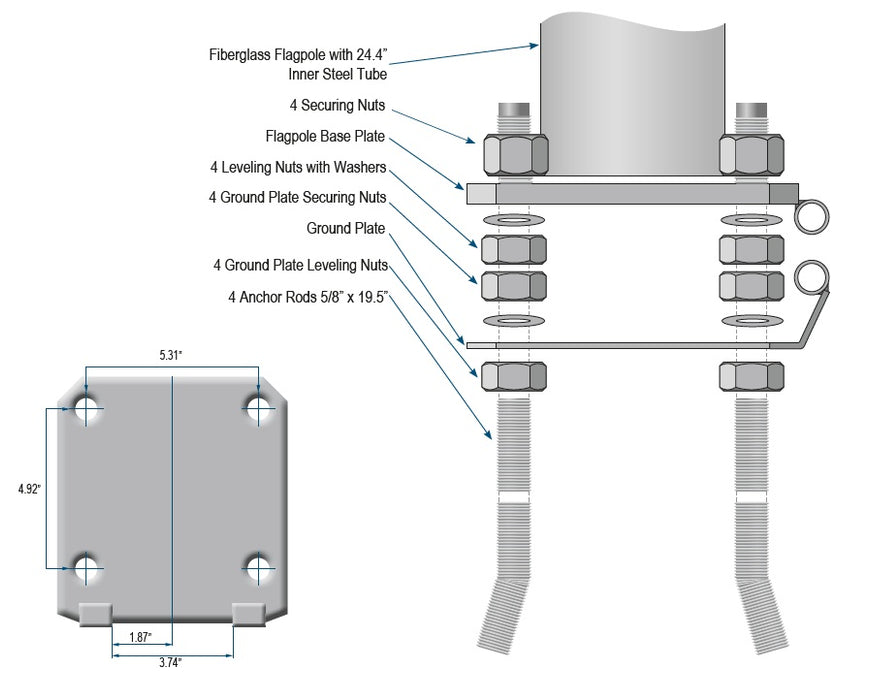 Fiberglass Flagpole with 24.4" Inner Steel Tube

4 Securing Nuts

Flagpole Base Plate

4 Leveling Nuts with Washers

4 Ground Plate Securing Nuts

Ground Plate

4 Ground Plate Leveling Nuts

4 Anchor Rods 5/8" x 19.5"

5.31"

4.92"

1.87"

3.74"