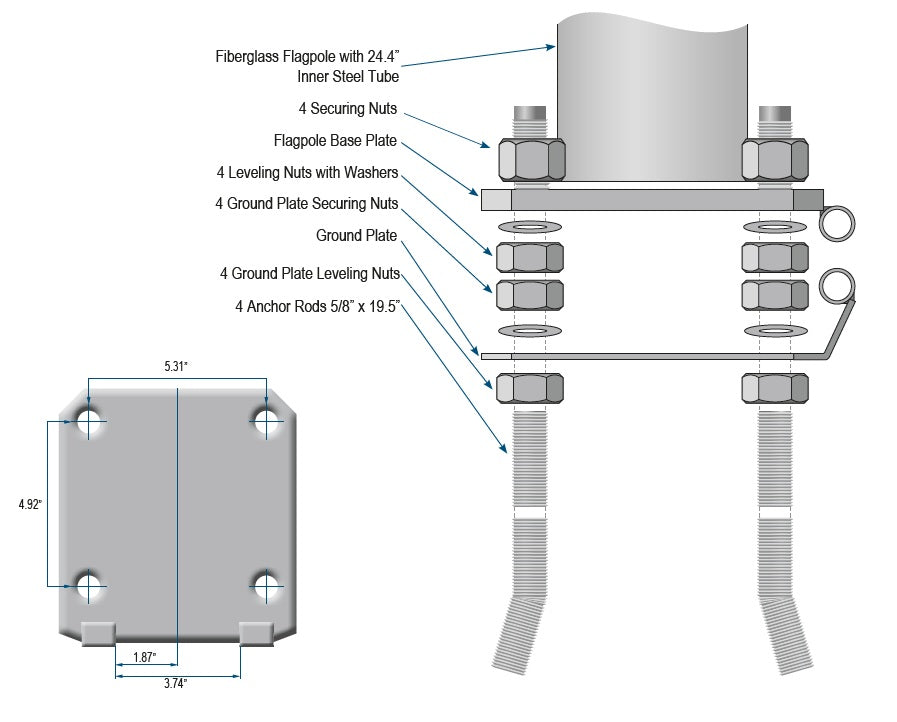 Fiberglass Flagpole with 24.4" Inner Steel Tube

4 Securing Nuts

Flagpole Base Plate

4 Leveling Nuts with Washers

4 Ground Plate Securing Nuts

Ground Plate

4 Ground Plate Leveling Nuts

4 Anchor Rods 5/8" x 19.5"

5.31"

4.92"

1.87"

3.74"