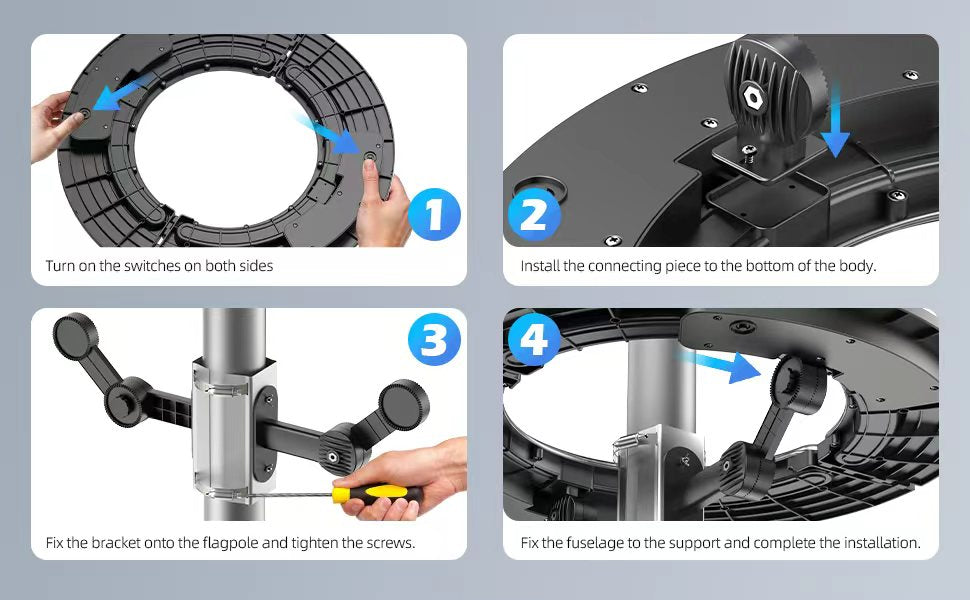 1

Turn on the switches on both sides

2

Install the connecting piece to the bottom of the body.

3

Fix the bracket onto the flagpole and tighten the screws.

4

Fix the fuselage to the support and complete the installation.