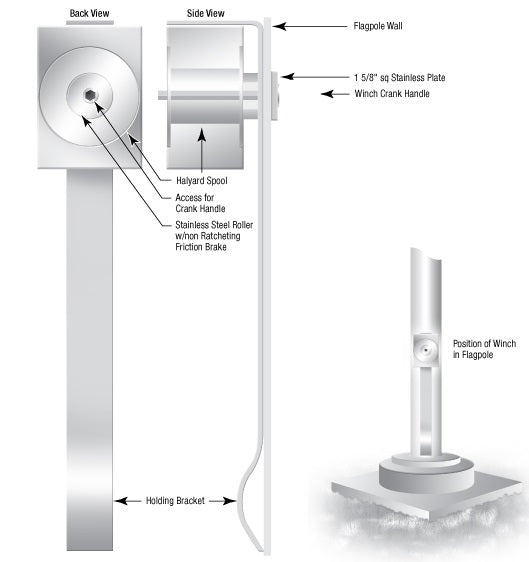 Back View

Side View

Flagpole Wall

1 5/8" sq Stainless Plate

Winch Crank Handle

Halyard Spool

Access for Crank Handle

Stainless Steel Roller w/non Ratcheting Friction Brake

Position of Winch in Flagpole

Holding Bracket